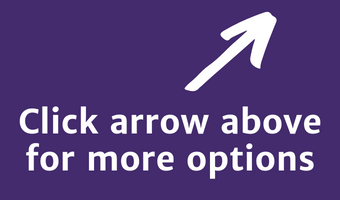 Click arrow above for more options